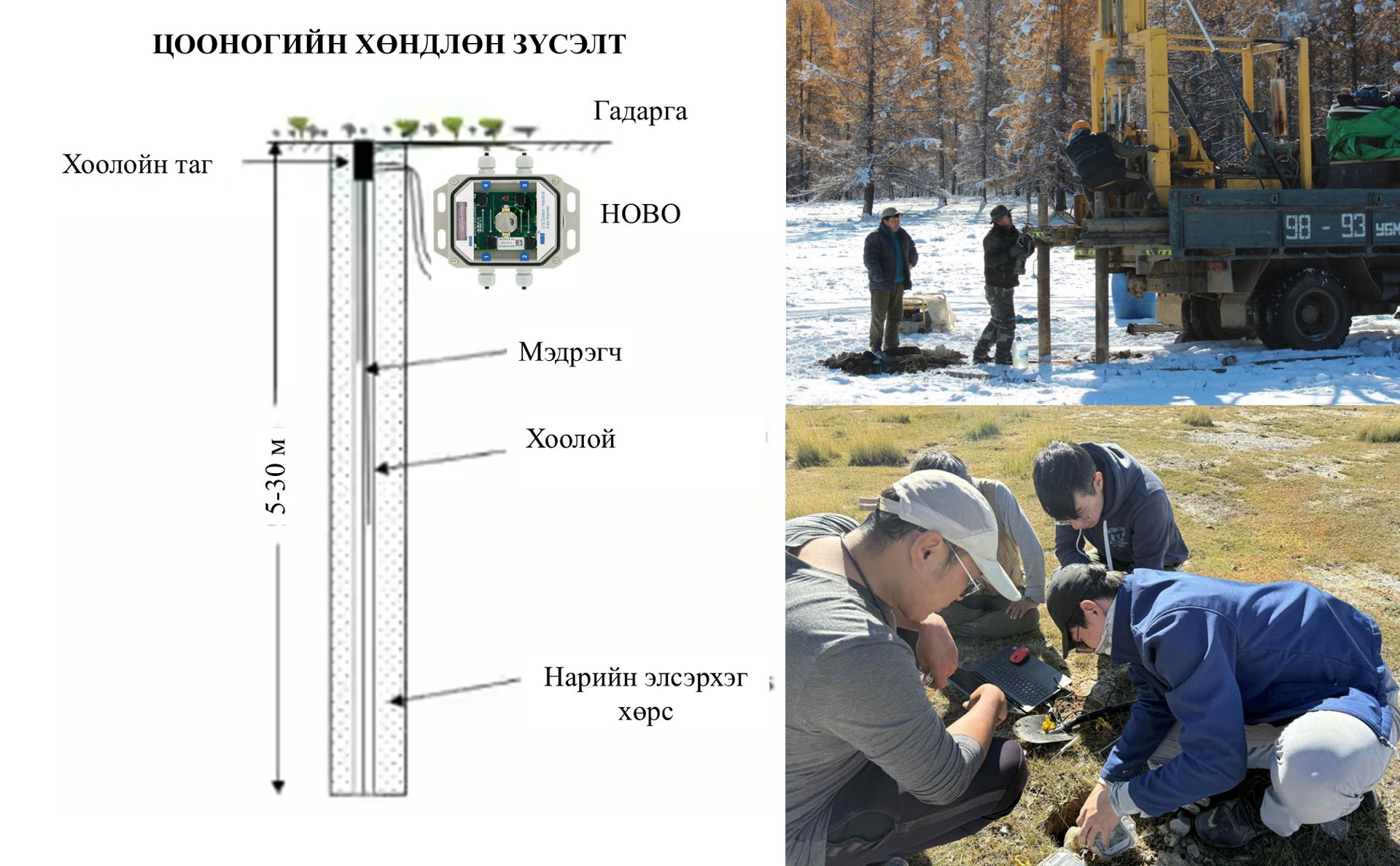 ЦООНОГИЙН ХӨНДЛӨН ЗҮСЭЛТ

Гадарга

Хоолойн таг

HOBO

Мэдрэгч

Хоолой

5-30 м

Нарийн элсэрхэг хөрс

98 - 93 УБМ